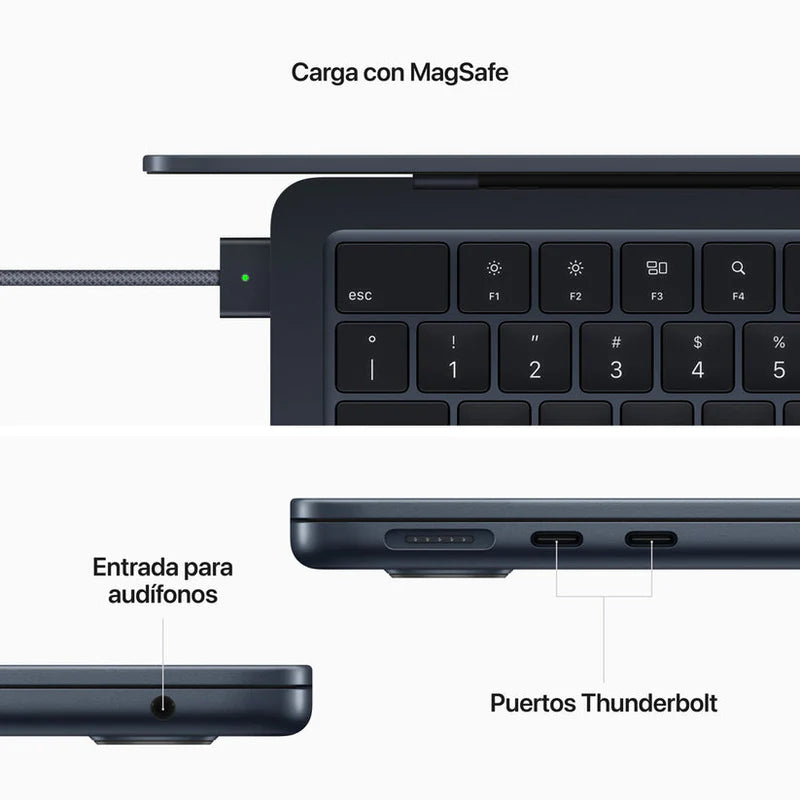 Carga con MagSafe

esc
F1
F2
F3
F4
°
|
!
1
"
2
#
3
$
4
%
5

Entrada para audífonos

Puertos Thunderbolt