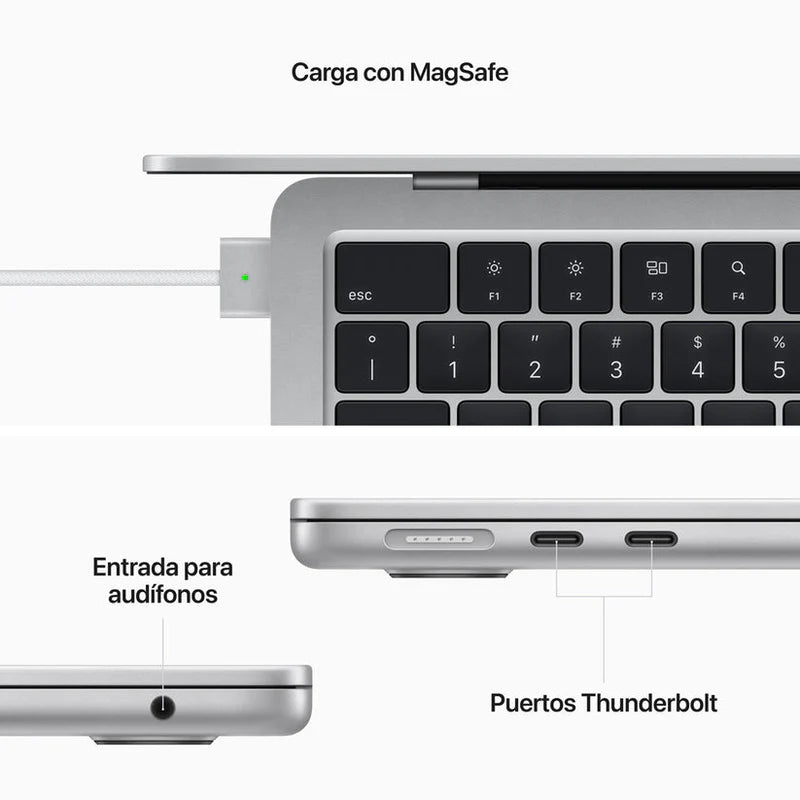 Carga con MagSafe

esc
F1
F2
F3
F4
°
|
!
1
"
2
#
3
$
4
%
5

Entrada para audífonos

Puertos Thunderbolt